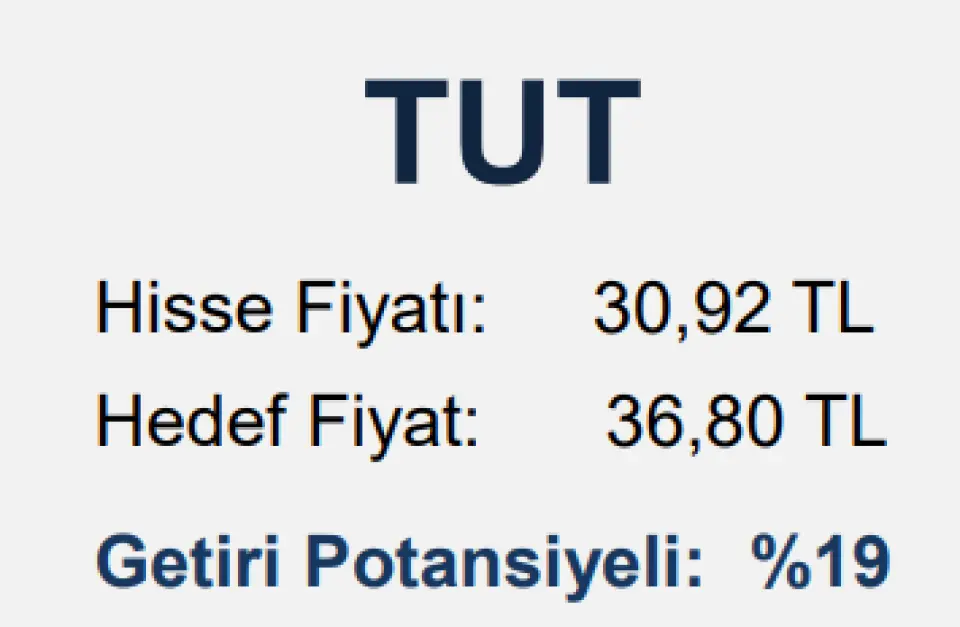 TUT

Hisse Fiyatı: 30,92 TL

Hedef Fiyat: 36,80 TL

Getiri Potansiyeli: %19